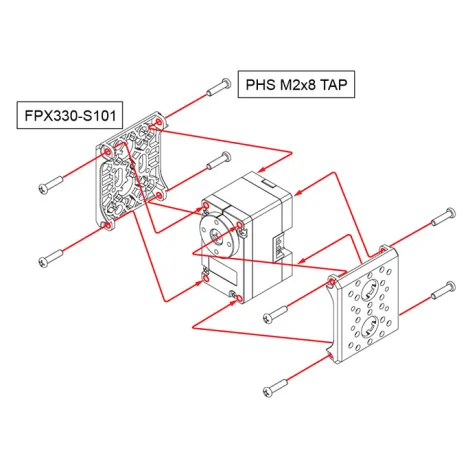 PHS M2x8 TAP

FPX330-S101